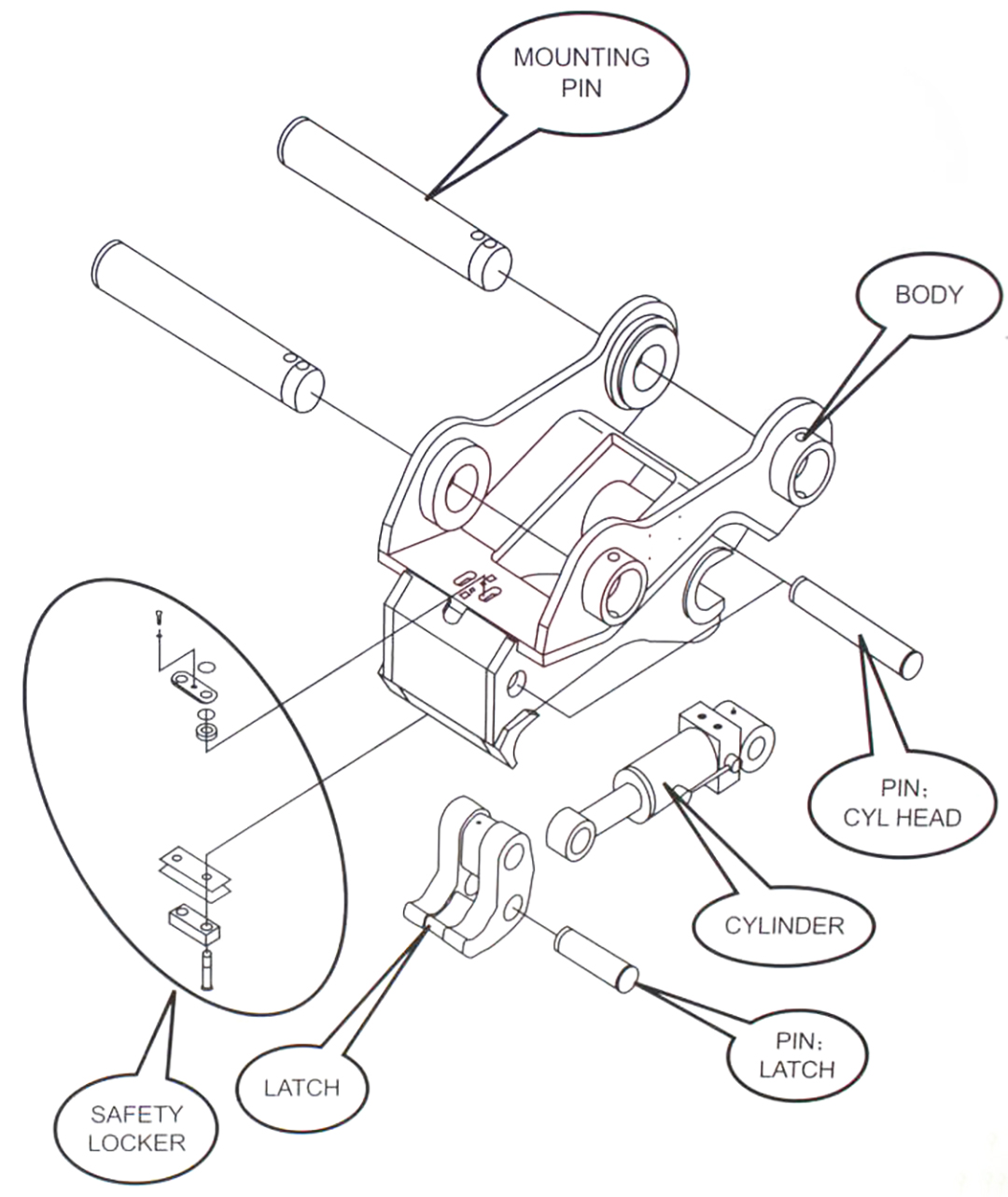 MOUNTING PIN

BODY

PIN: CYL HEAD

CYLINDER

PIN: LATCH

LATCH

SAFETY LOCKER